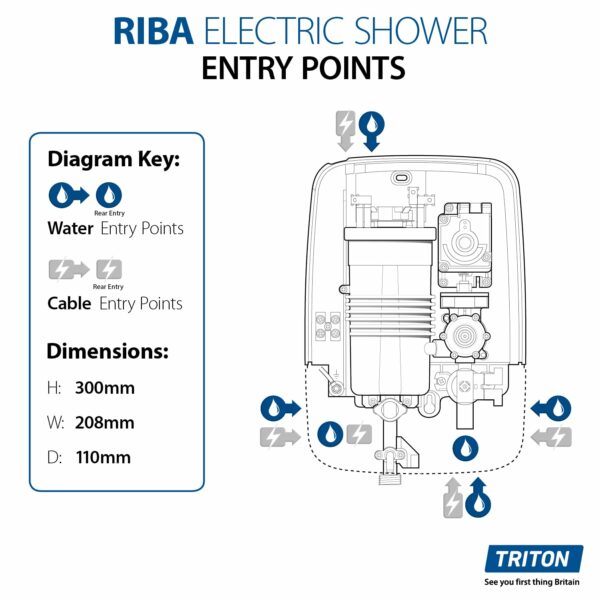 RIBA ELECTRIC SHOWER
ENTRY POINTS

Diagram Key:

Rear Entry
Water Entry Points

Rear Entry
Cable Entry Points

Dimensions:

H: 300mm

W: 208mm

D: 110mm

TRITON
See you first thing Britain