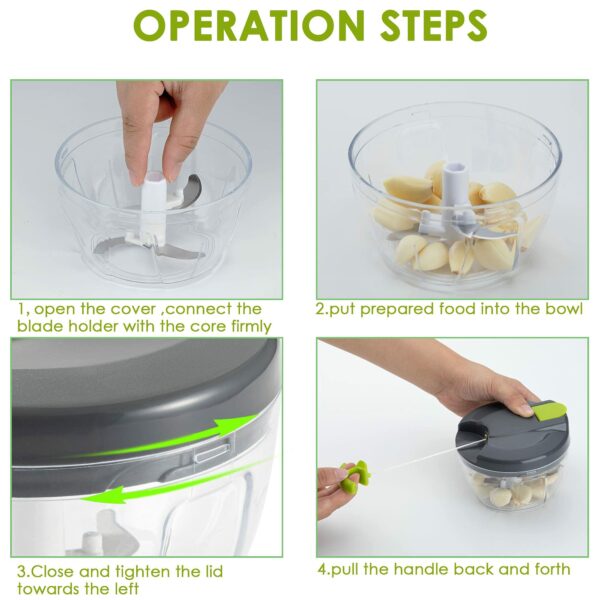 OPERATION STEPS

1, open the cover ,connect the blade holder with the core firmly

2.put prepared food into the bowl

3.Close and tighten the lid towards the left

4.pull the handle back and forth