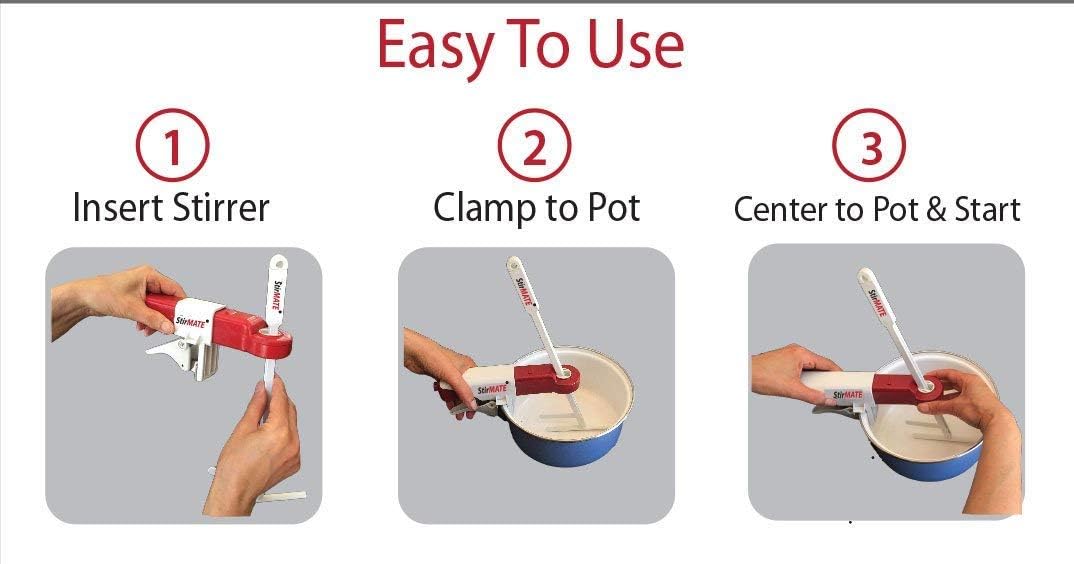 Easy To Use

1
Insert Stirrer

StirMATE
StirMATE

2
Clamp to Pot

StirMATE
StirMATE

3
Center to Pot & Start

StirMATE
StirMATE